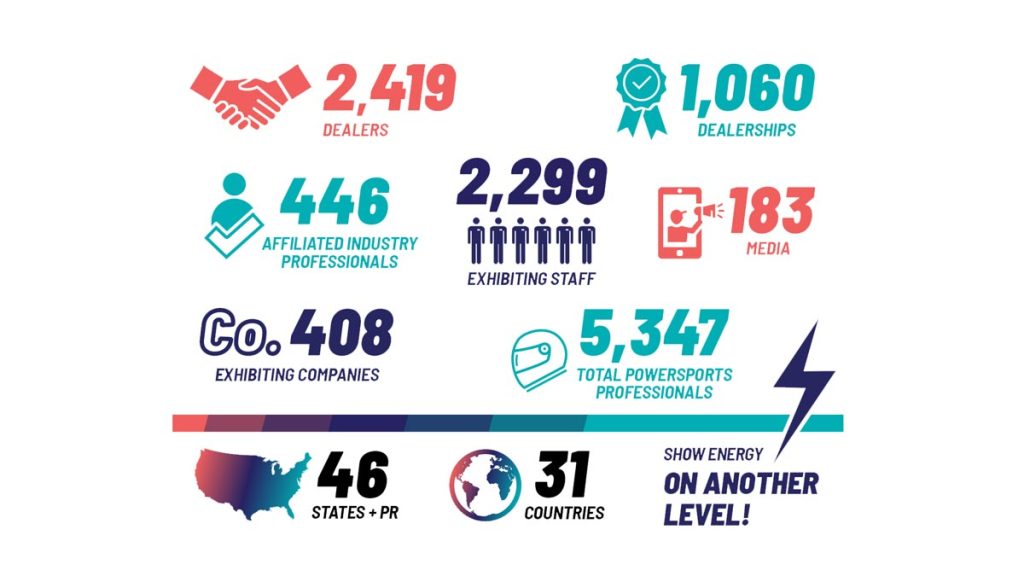 2,419
DEALERS

1,060
DEALERSHIPS

446
AFFILIATED INDUSTRY PROFESSIONALS

2,299
EXHIBITING STAFF

183
MEDIA

Co. 408
EXHIBITING COMPANIES

5,347
TOTAL POWERSPORTS PROFESSIONALS

46
STATES + PR

31
COUNTRIES

SHOW ENERGY
ON ANOTHER LEVEL!